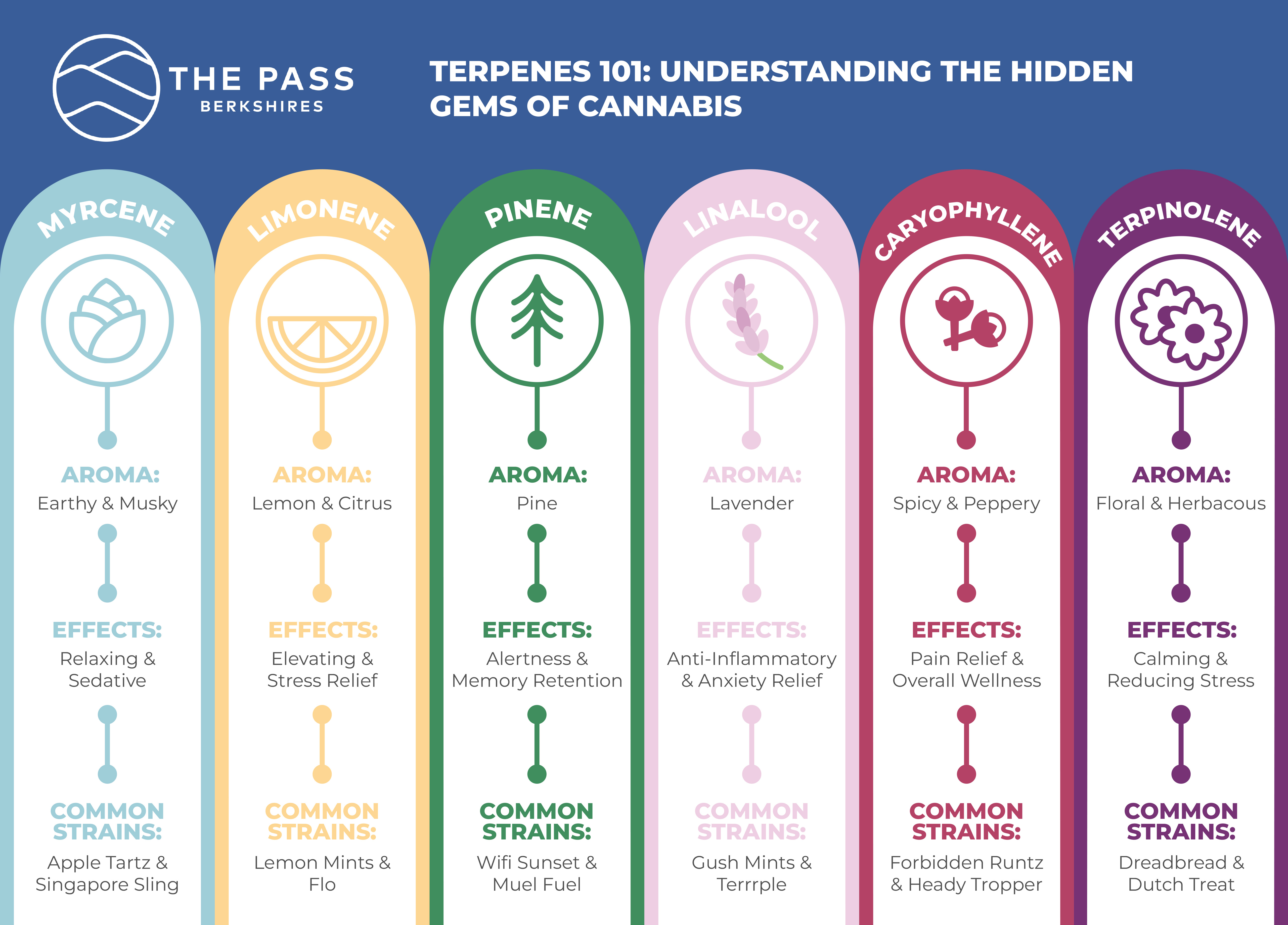 THE PASS
BERKSHIRES

TERPENES 101: UNDERSTANDING THE HIDDEN GEMS OF CANNABIS

MYRCENE

AROMA:
Earthy & Musky

EFFECTS:
Relaxing & Sedative

COMMON STRAINS:
Apple Tartz & Singapore Sling

LIMONENE

AROMA:
Lemon & Citrus

EFFECTS:
Elevating & Stress Relief

COMMON STRAINS:
Lemon Mints & Flo

PINENE

AROMA:
Pine

EFFECTS:
Alertness & Memory Retention

COMMON STRAINS:
Wifi Sunset & Muel Fuel

LINALOOL

AROMA:
Lavender

EFFECTS:
Anti-Inflammatory & Anxiety Relief

COMMON STRAINS:
Gush Mints & Terrrple

CARYOPHYLLENE

AROMA:
Spicy & Peppery

EFFECTS:
Pain Relief & Overall Wellness

COMMON STRAINS:
Forbidden Runtz & Heady Tropper

TERPINOLENE

AROMA:
Floral & Herbacous

EFFECTS:
Calming & Reducing Stress

COMMON STRAINS:
Dreadbread & Dutch Treat